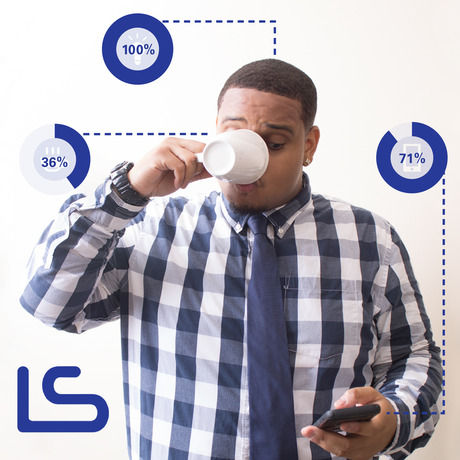 100%

36%

71%

LS